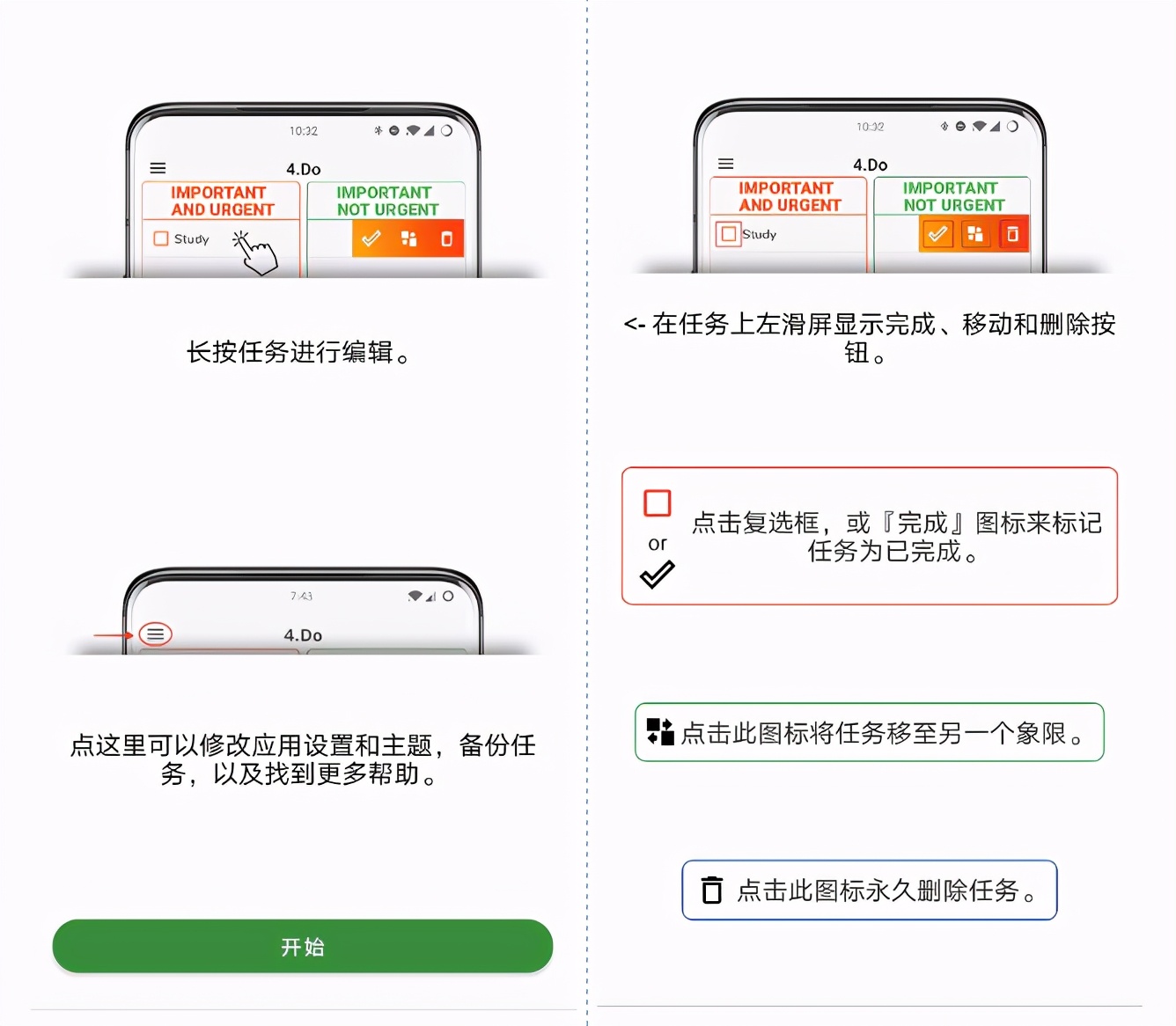 10:32

4.Do

IMPORTANT AND URGENT

IMPORTANT NOT URGENT

Study

长按任务进行编辑。

7:43

4.Do

点这里可以修改应用设置和主题，备份任务，以及找到更多帮助。

开始

10:32

4.Do

IMPORTANT AND URGENT

IMPORTANT NOT URGENT

Study

<- 在任务上左滑屏显示完成、移动和删除按钮。

or

点击复选框，或『完成』图标来标记任务为已完成。

点击此图标将任务移至另一个象限。

点击此图标永久删除任务。