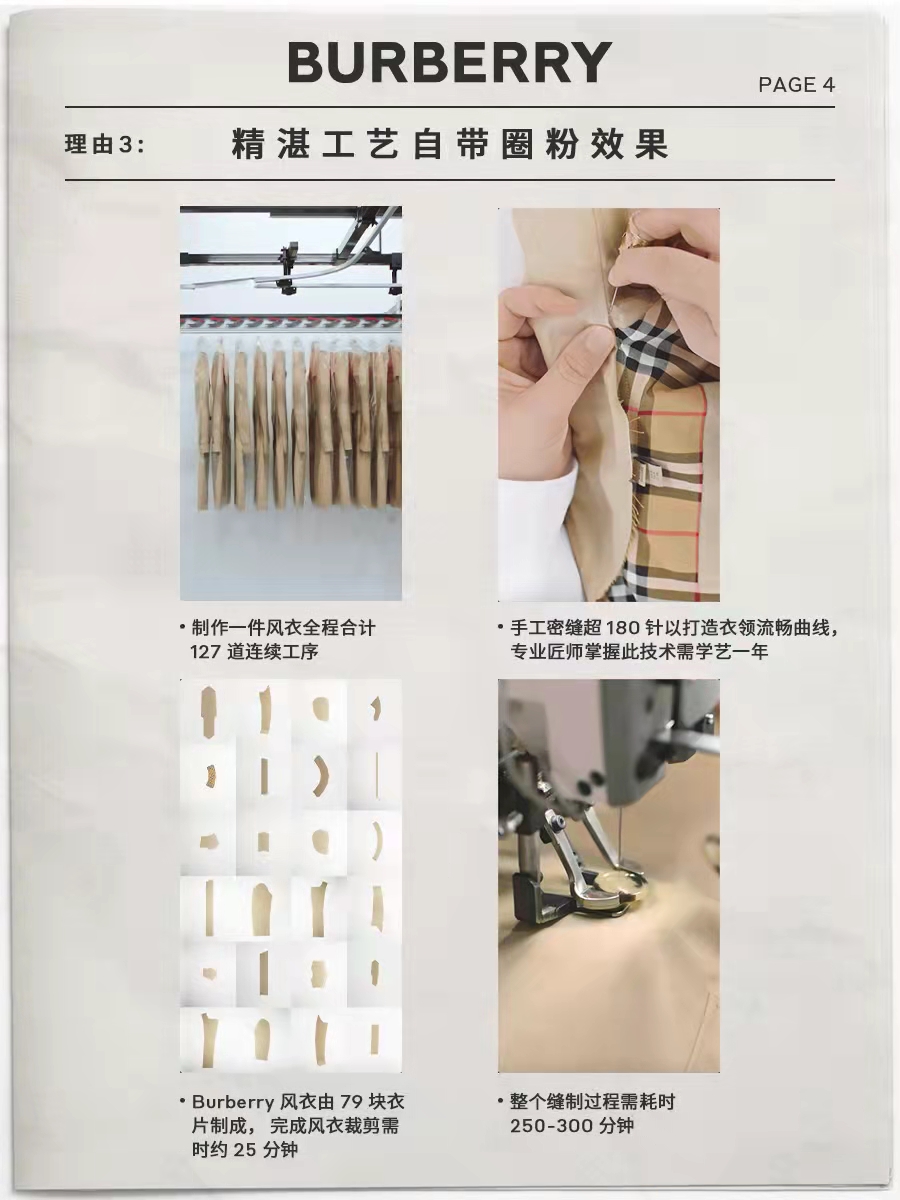 BURBERRY

PAGE 4

理由3： 精湛工艺自带圈粉效果

• 制作一件风衣全程合计 127 道连续工序

• 手工密缝超 180 针以打造衣领流畅曲线，专业匠师掌握此技术需学艺一年

• Burberry 风衣由 79 块衣片制成，完成风衣裁剪需时约 25 分钟

• 整个缝制过程需耗时 250-300 分钟