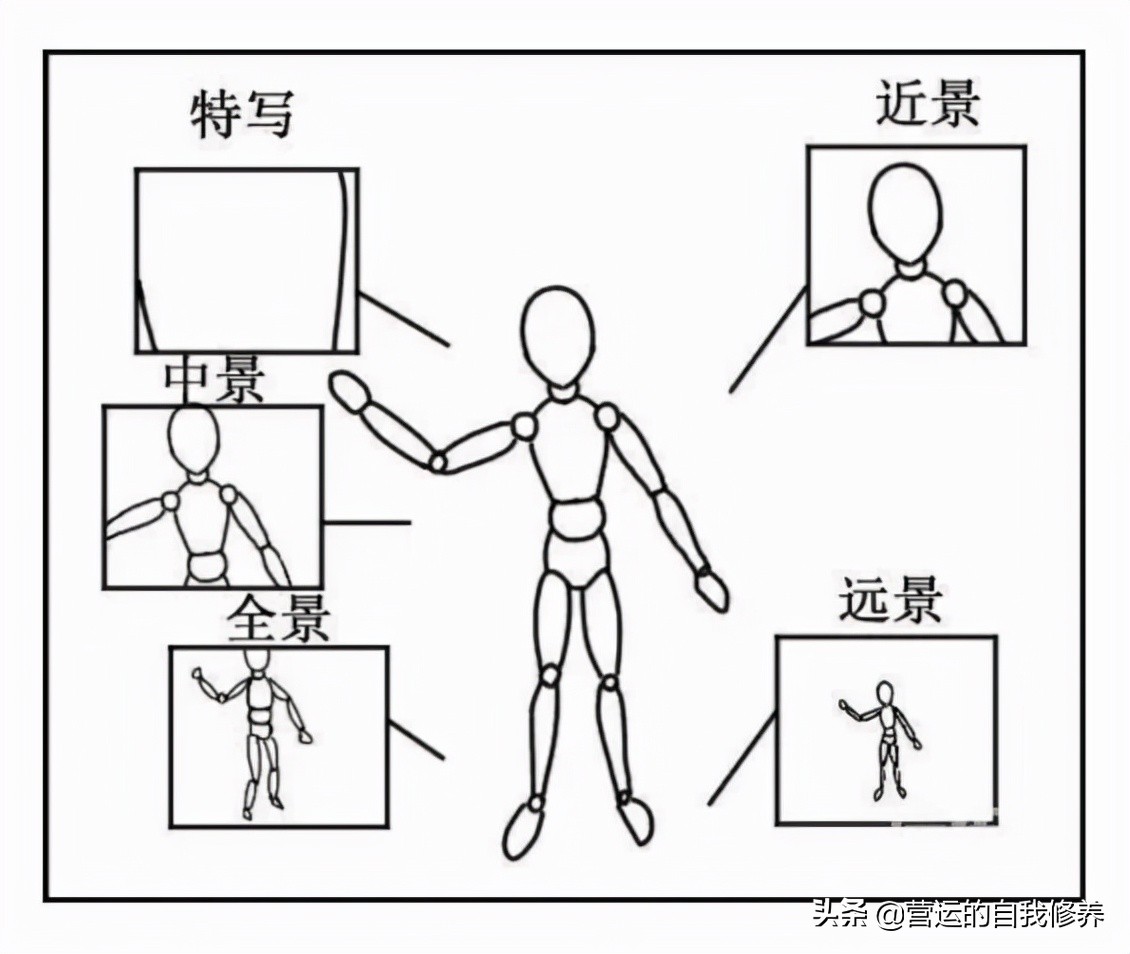 特写

近景

中景

全景

远景

头条 @营运的自我修养