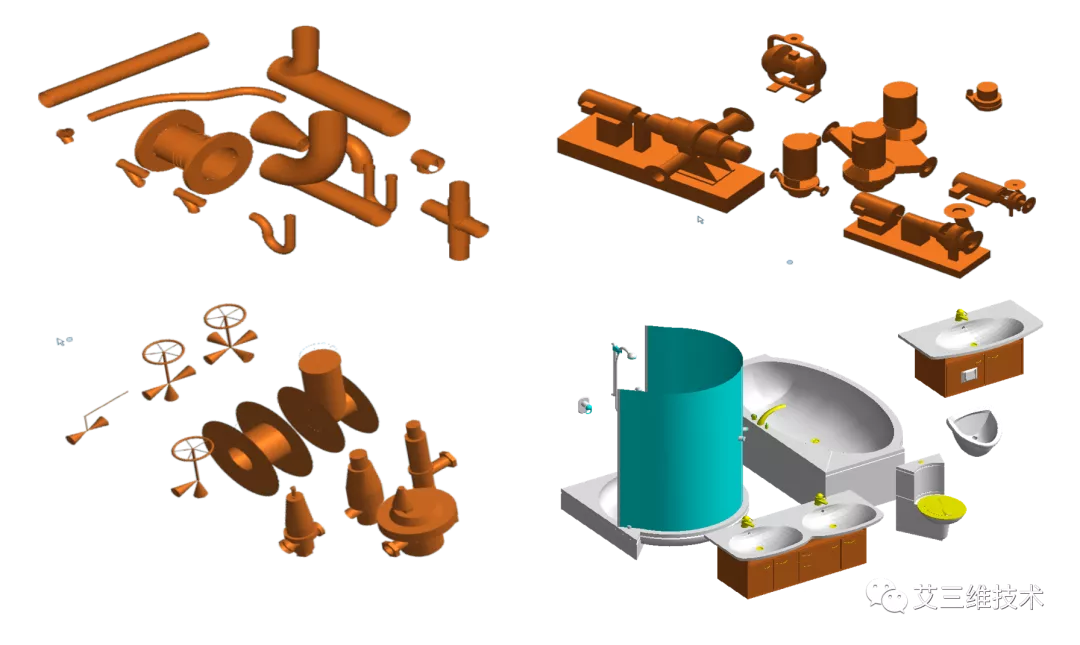 艾三维技术