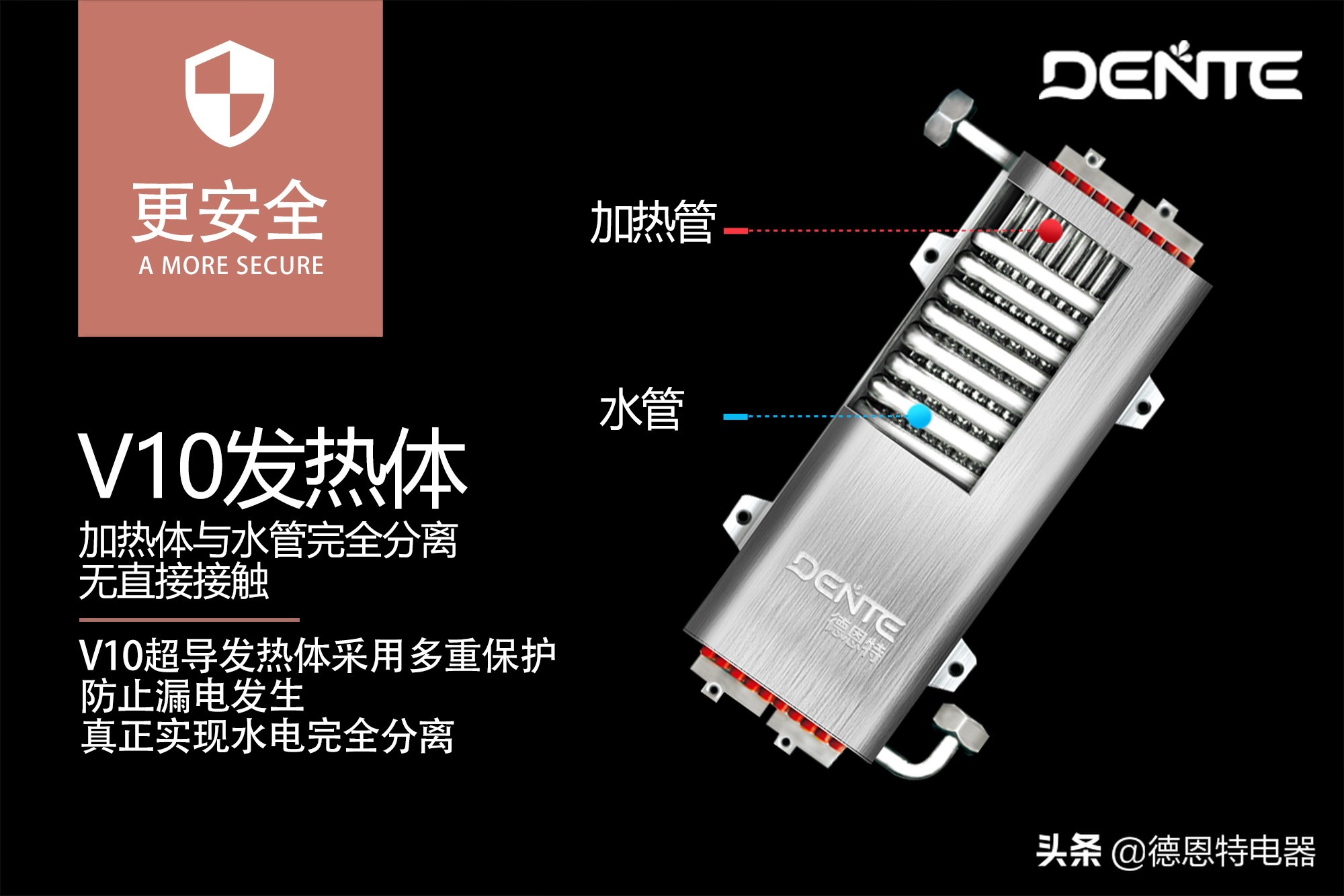 更安全
A MORE SECURE

DENTE

加热管

水管

V10发热体
加热体与水管完全分离
无直接接触

V10超导发热体采用多重保护
防止漏电发生
真正实现水电完全分离

DENTE
德恩特

头条 @德恩特电器