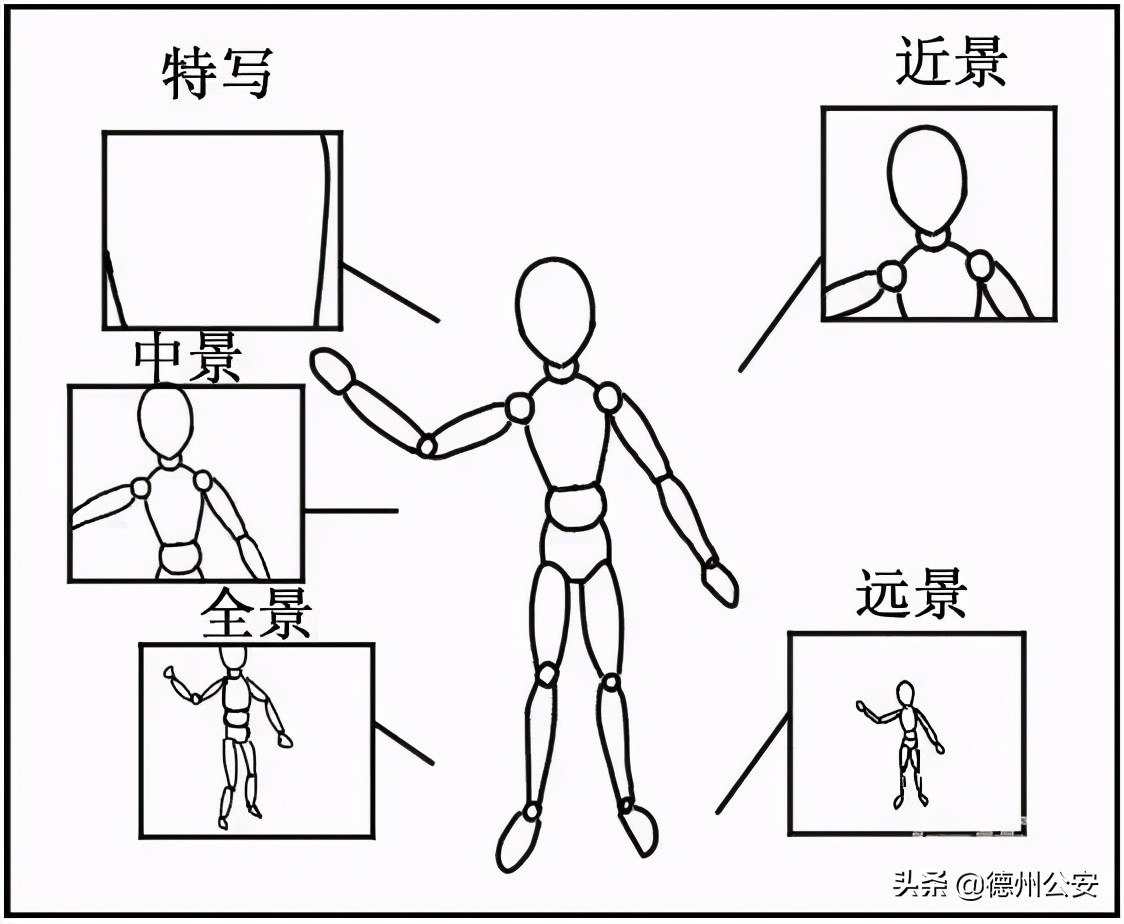 特写

近景

中景

全景

远景

头条 @德州公安