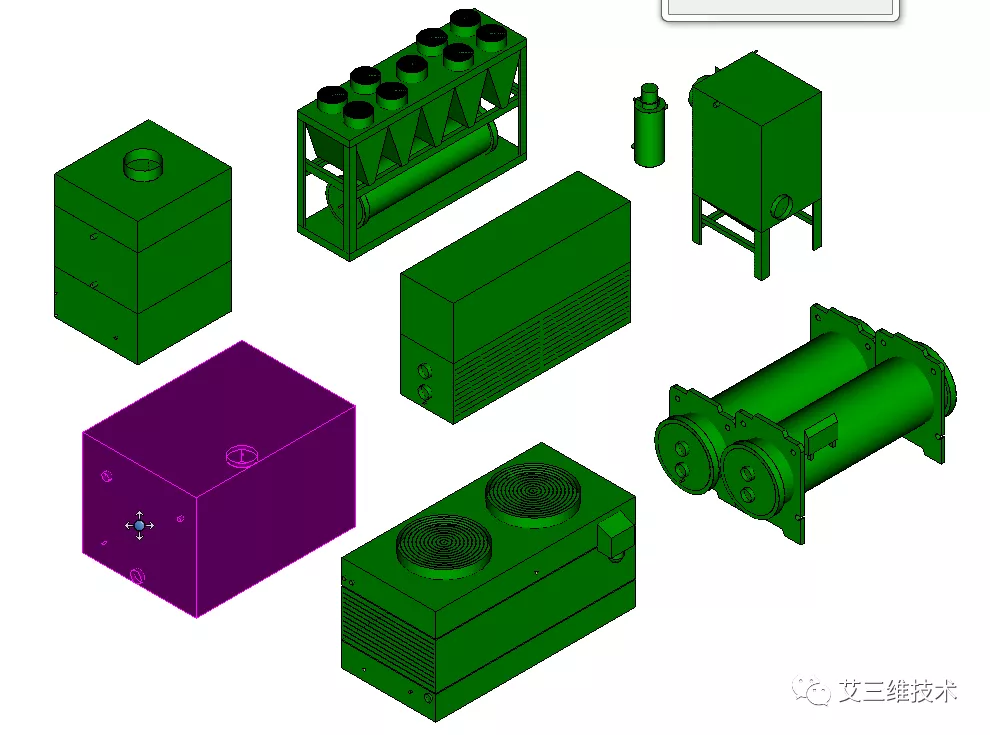 艾三维技术