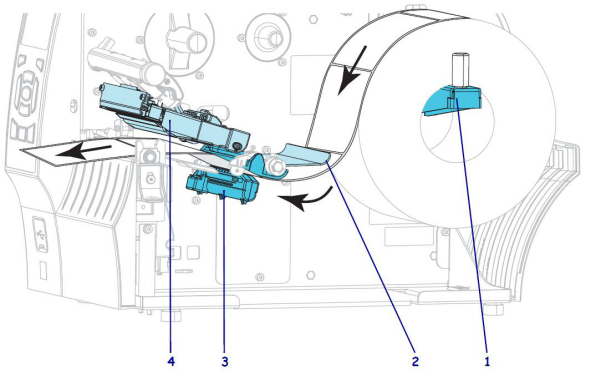 4
3
2
1