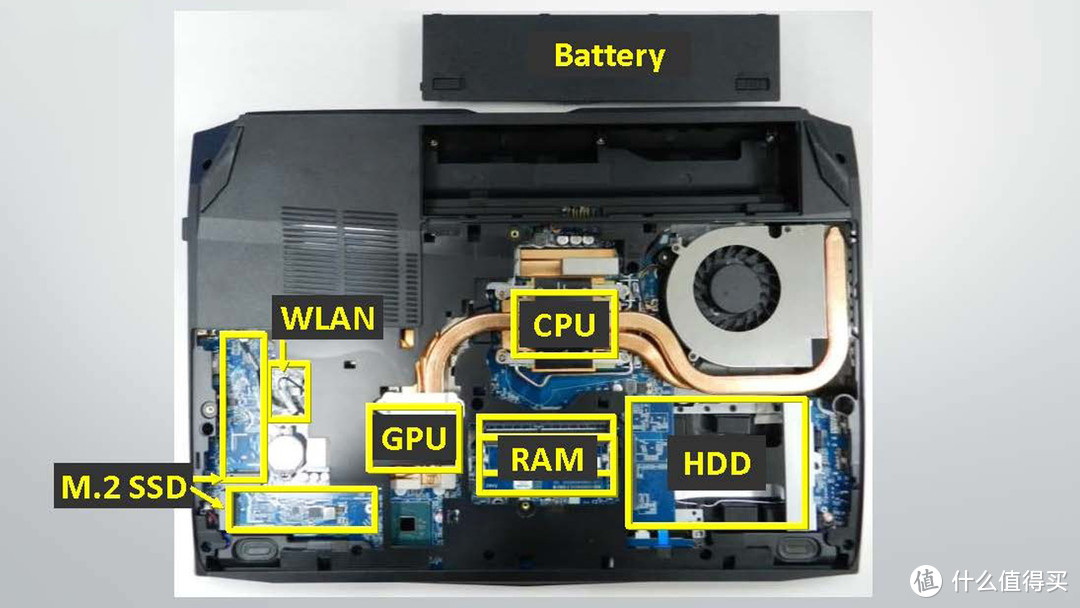 Battery

WLAN

CPU

GPU

RAM

HDD

M.2 SSD

值 什么值得买