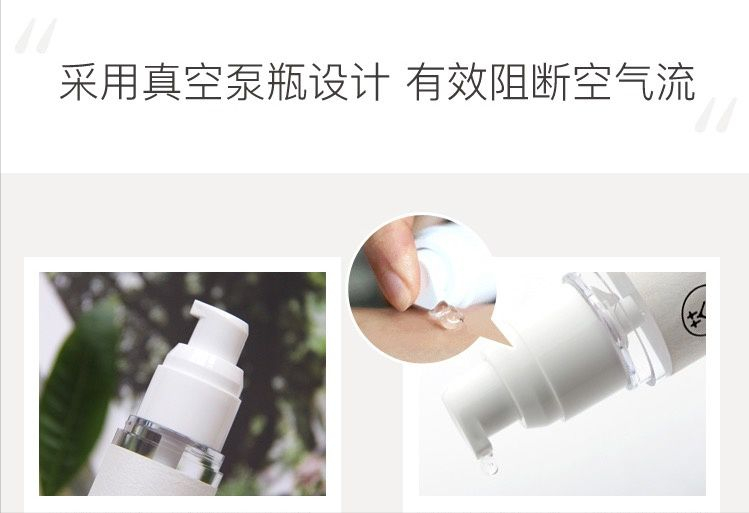 采用真空泵瓶设计 有效阻断空气流