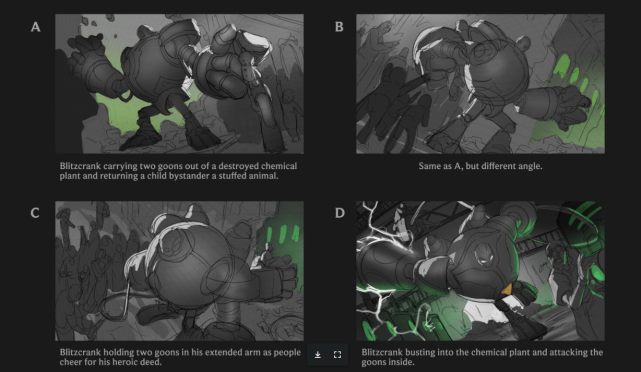 A

Blitzcrank carrying two goons out of a destroyed chemical plant and returning a child bystander a stuffed animal.

B

Same as A, but different angle.

C

Blitzcrank holding two goons in his extended arm as people cheer for his heroic deed.

D

Blitzcrank busting into the chemical plant and attacking the goons inside.