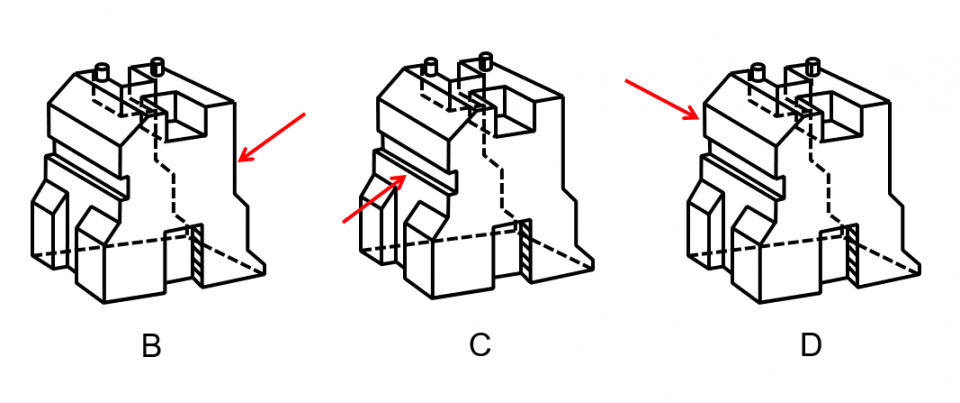 B

C

D