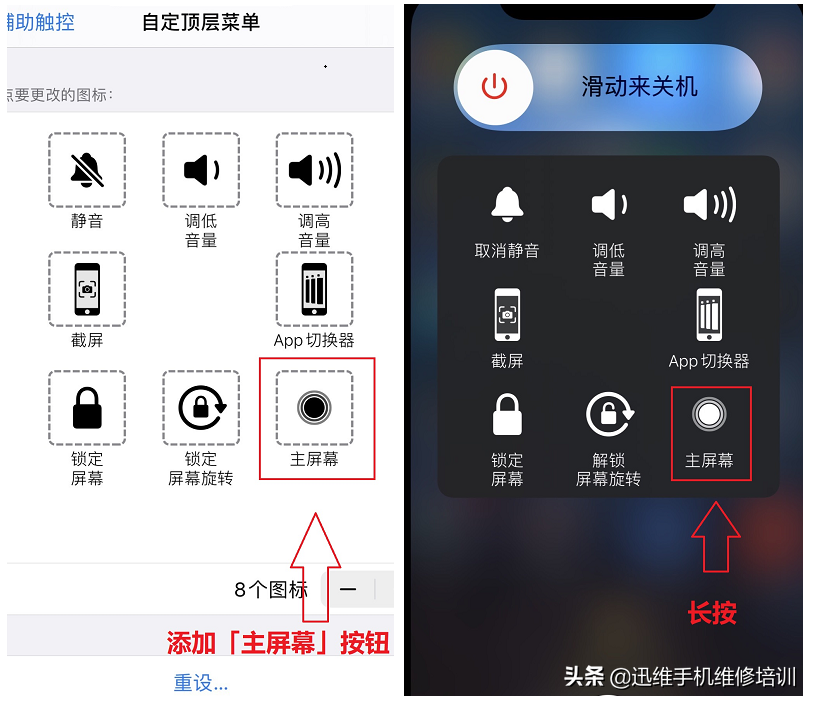 辅助触控
自定顶层菜单

点要更改的图标：

静音
调低音量
调高音量
截屏
App 切换器
锁定屏幕
锁定屏幕旋转
主屏幕

8个图标
—

添加「主屏幕」按钮

重设...

滑动来关机

取消静音
调低音量
调高音量
截屏
App 切换器
锁定屏幕
解锁屏幕旋转
主屏幕

长按

头条 @迅维手机维修培训