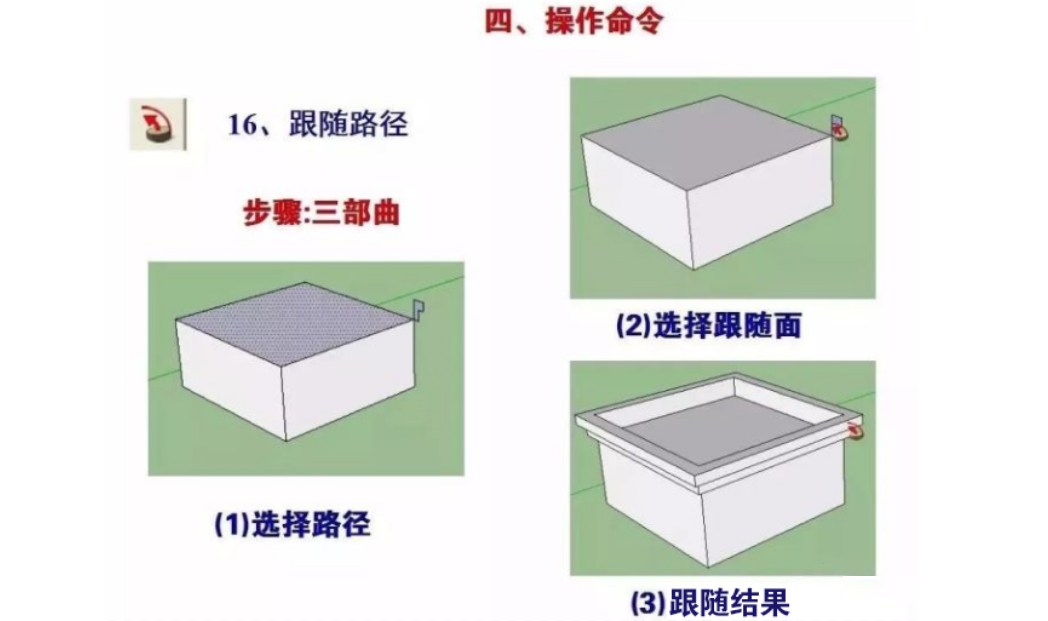 四、操作命令

16、跟随路径

步骤:三部曲

(1)选择路径

(2)选择跟随面

(3)跟随结果