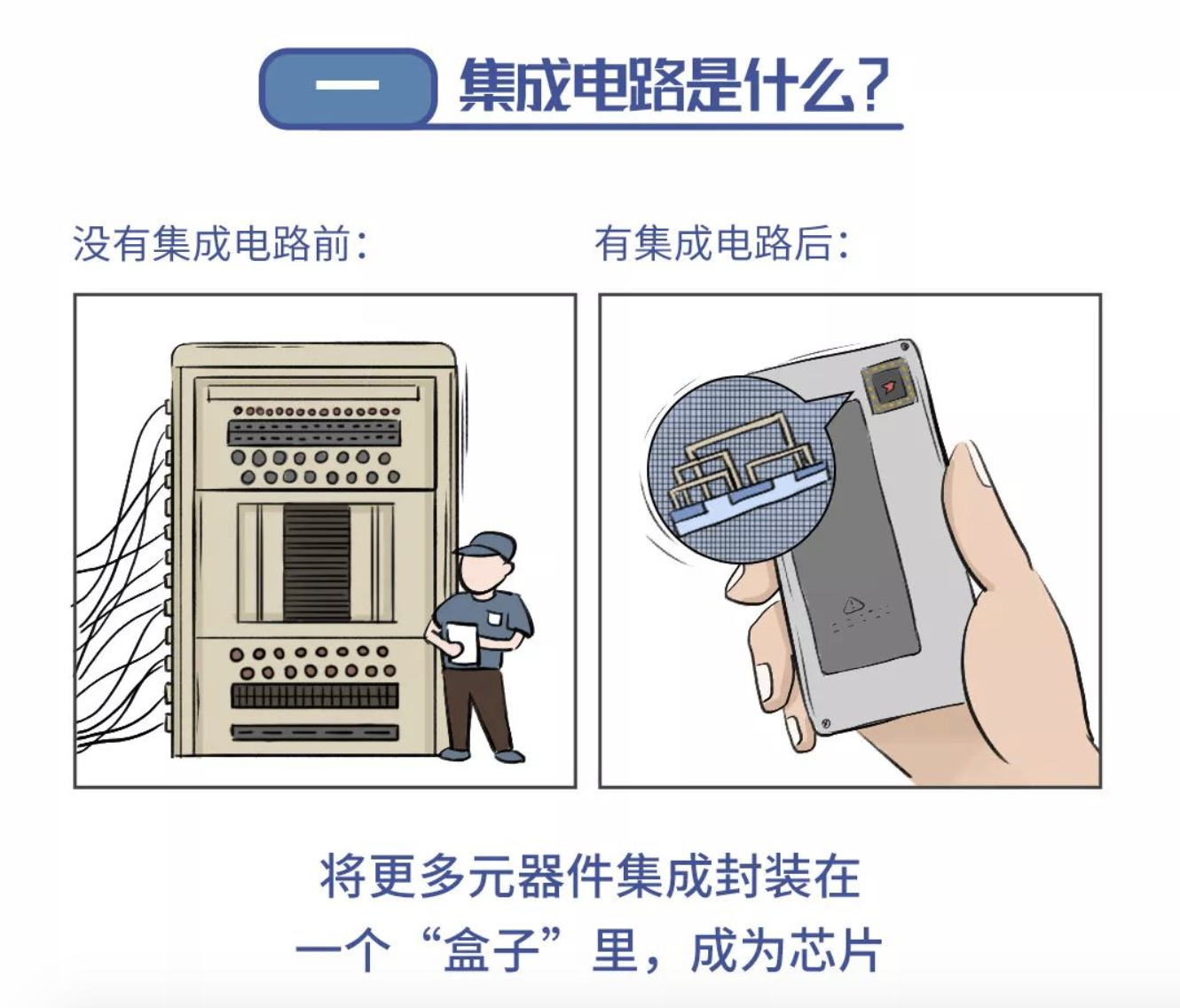 一 集成电路是什么？

没有集成电路前：

有集成电路后：

将更多元器件集成封装在一个“盒子”里，成为芯片