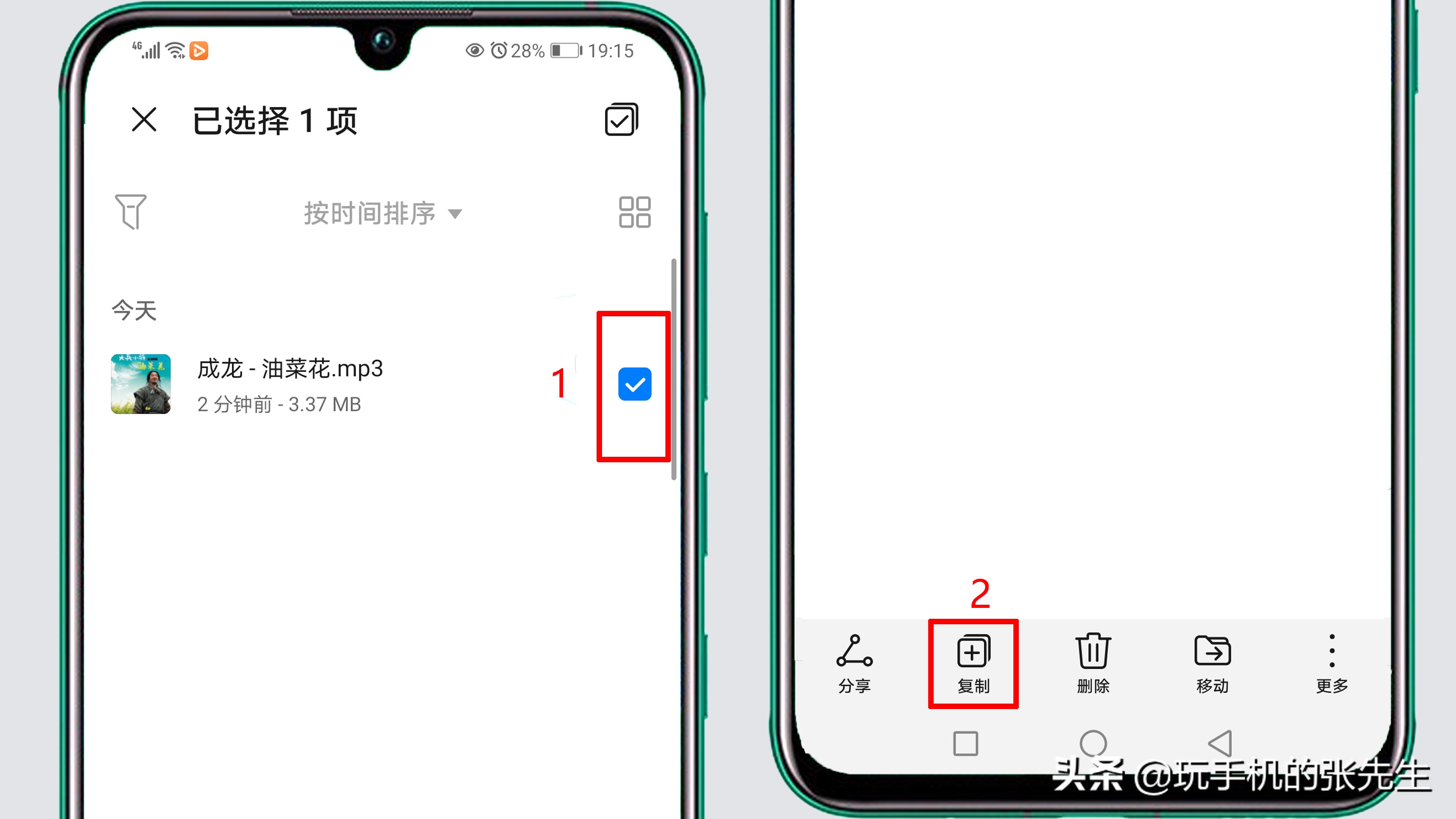 4G 28% 19:15

已选择 1 项

按时间排序

今天

成龙 - 油菜花.mp3
2 分钟前 - 3.37 MB

1

2

分享 复制 删除 移动 更多

头条 @玩手机的张先生