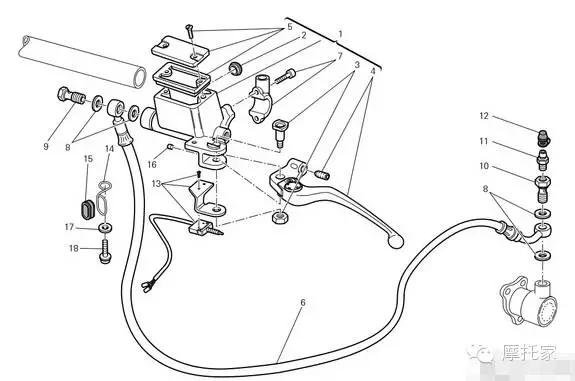 5
1
2
7
3
4
9
8
14
15
16
13
17
18
12
11
10
8
6
摩托家