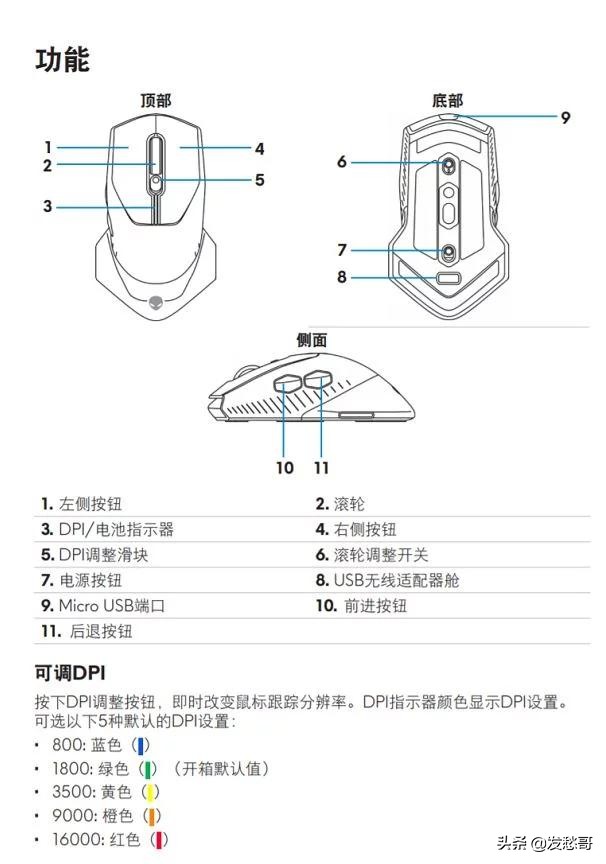 功能

顶部

1
2
3
4
5

底部

9
6
7
8

侧面

10
11

| | |
|---|---|
| **1.** 左侧按钮 | **2.** 滚轮 |
| **3.** DPI/电池指示器 | **4.** 右侧按钮 |
| **5.** DPI调整滑块 | **6.** 滚轮调整开关 |
| **7.** 电源按钮 | **8.** USB无线适配器舱 |
| **9.** Micro USB端口 | **10.** 前进按钮 |
| **11.** 后退按钮 | |

可调DPI

按下DPI调整按钮，即时改变鼠标跟踪分辨率。DPI指示器颜色显示DPI设置。可选以下5种默认的DPI设置：

• 800: 蓝色（ ）
• 1800: 绿色（ ）（开箱默认值）
• 3500: 黄色（ ）
• 9000: 橙色（ ）
• 16000: 红色（ ）

头条 @发愁哥