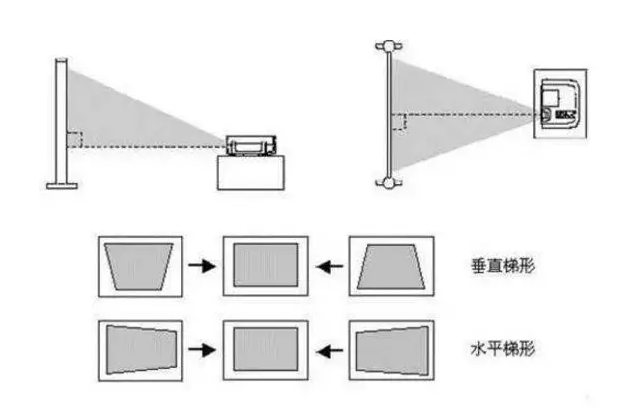 垂直梯形

水平梯形