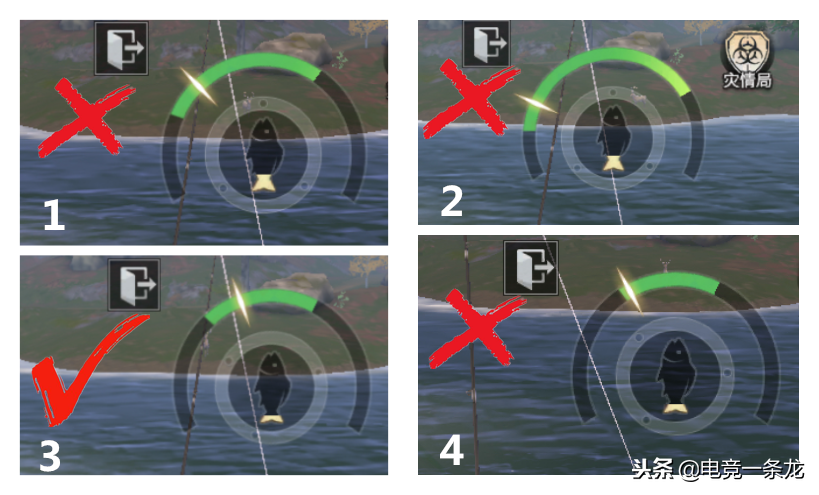 1

灾情局

2

3

4

头条 @电竞一条龙